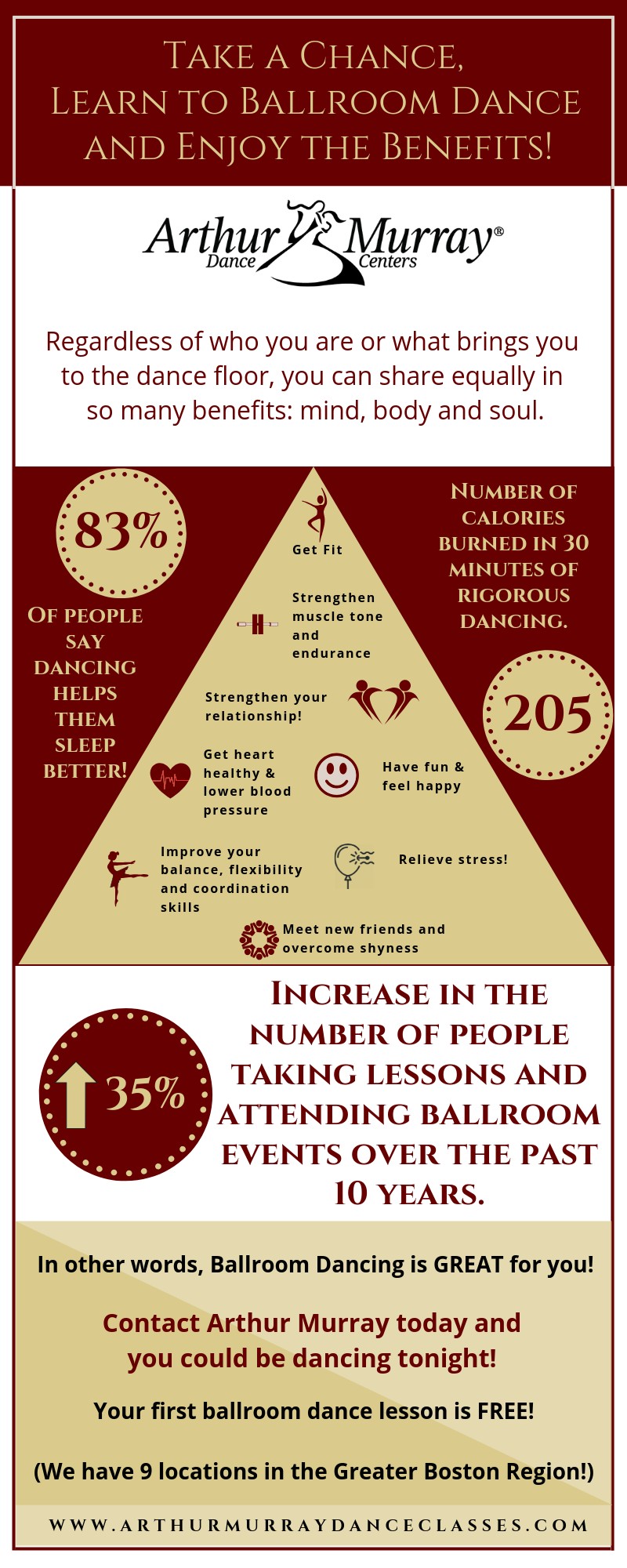 TAKE A CHANCE, LEARN TO BALLROOM DANCE AND ENJOY THE BENEFITS!

Arthur Murray® Dance Centers

Regardless of who you are or what brings you to the dance floor, you can share equally in so many benefits: mind, body and soul.

83%

OF PEOPLE SAY DANCING HELPS THEM SLEEP BETTER!

Get Fit

Strengthen muscle tone and endurance

Strengthen your relationship!

Get heart healthy & lower blood pressure

Have fun & feel happy

Improve your balance, flexibility and coordination skills

Relieve stress!

Meet new friends and overcome shyness

NUMBER OF CALORIES BURNED IN 30 MINUTES OF RIGOROUS DANCING.

205

35%

INCREASE IN THE NUMBER OF PEOPLE TAKING LESSONS AND ATTENDING BALLROOM EVENTS OVER THE PAST 10 YEARS.

In other words, Ballroom Dancing is GREAT for you!

Contact Arthur Murray today and you could be dancing tonight!

Your first ballroom dance lesson is FREE!

(We have 9 locations in the Greater Boston Region!)

WWW.ARTHURMURRAYDANCECLASSES.COM